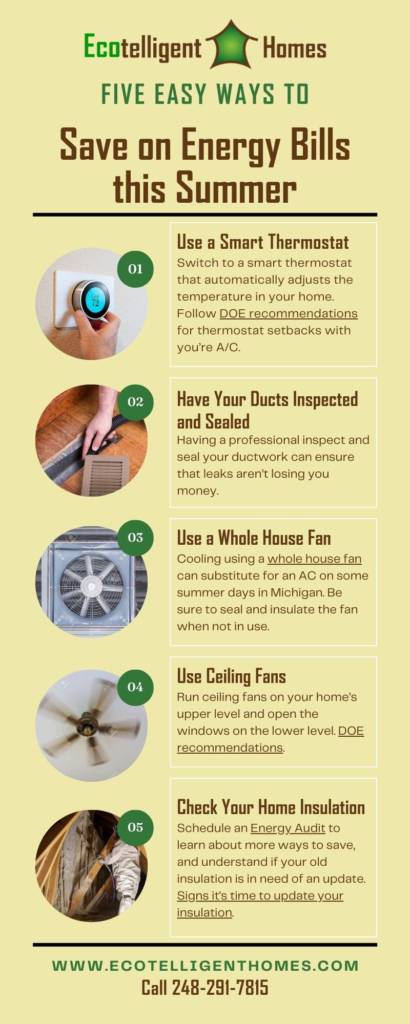 Ecotelligent Homes

FIVE EASY WAYS TO

Save on Energy Bills this Summer

01

Use a Smart Thermostat

Switch to a smart thermostat that automatically adjusts the temperature in your home. Follow DOE recommendations for thermostat setbacks with you're A/C.

02

Have Your Ducts Inspected and Sealed

Having a professional inspect and seal your ductwork can ensure that leaks aren't losing you money.

03

Use a Whole House Fan

Cooling using a whole house fan can substitute for an AC on some summer days in Michigan. Be sure to seal and insulate the fan when not in use.

04

Use Ceiling Fans

Run ceiling fans on your home's upper level and open the windows on the lower level. DOE recommendations.

05

Check Your Home Insulation

Schedule an Energy Audit to learn about more ways to save, and understand if your old insulation is in need of an update. Signs it's time to update your insulation.

WWW.ECOTELLIGENTHOMES.COM

Call 248-291-7815